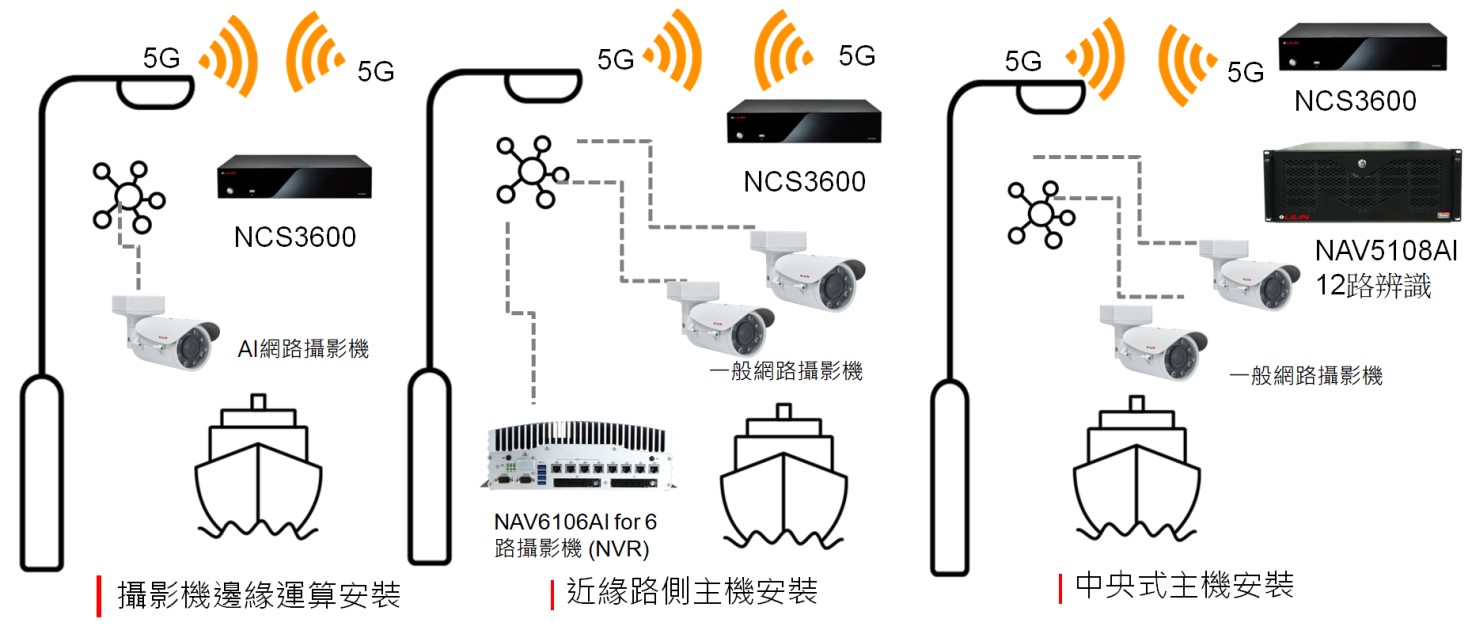 5G
5G
NCS3600
AI網路攝影機
攝影機邊緣運算安裝

5G
5G
NCS3600
一般網路攝影機
NAV6106AI for 6 路攝影機 (NVR)
近緣路側主機安裝

5G
5G
NCS3600
NAV5108AI
12路辨識
一般網路攝影機
中央式主機安裝